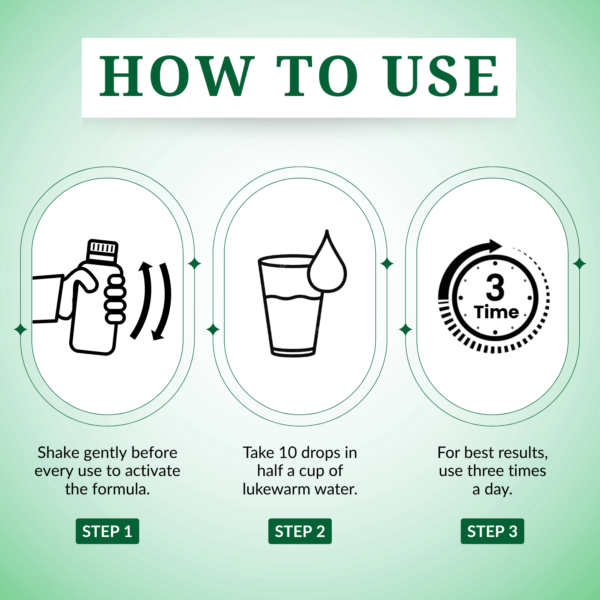 HOW TO USE

3
Time

Shake gently before every use to activate the formula.

STEP 1

Take 10 drops in half a cup of lukewarm water.

STEP 2

For best results, use three times a day.

STEP 3