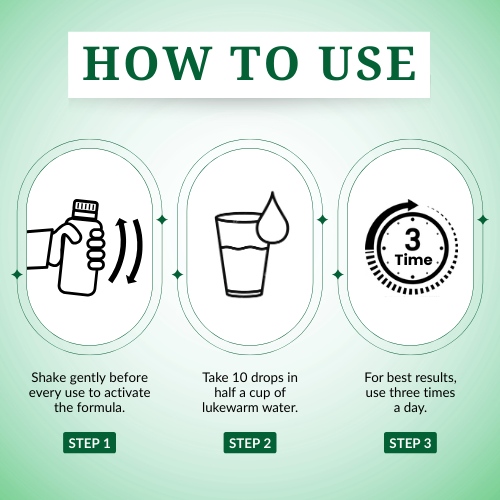 HOW TO USE

3
Time

Shake gently before every use to activate the formula.

STEP 1

Take 10 drops in half a cup of lukewarm water.

STEP 2

For best results, use three times a day.

STEP 3